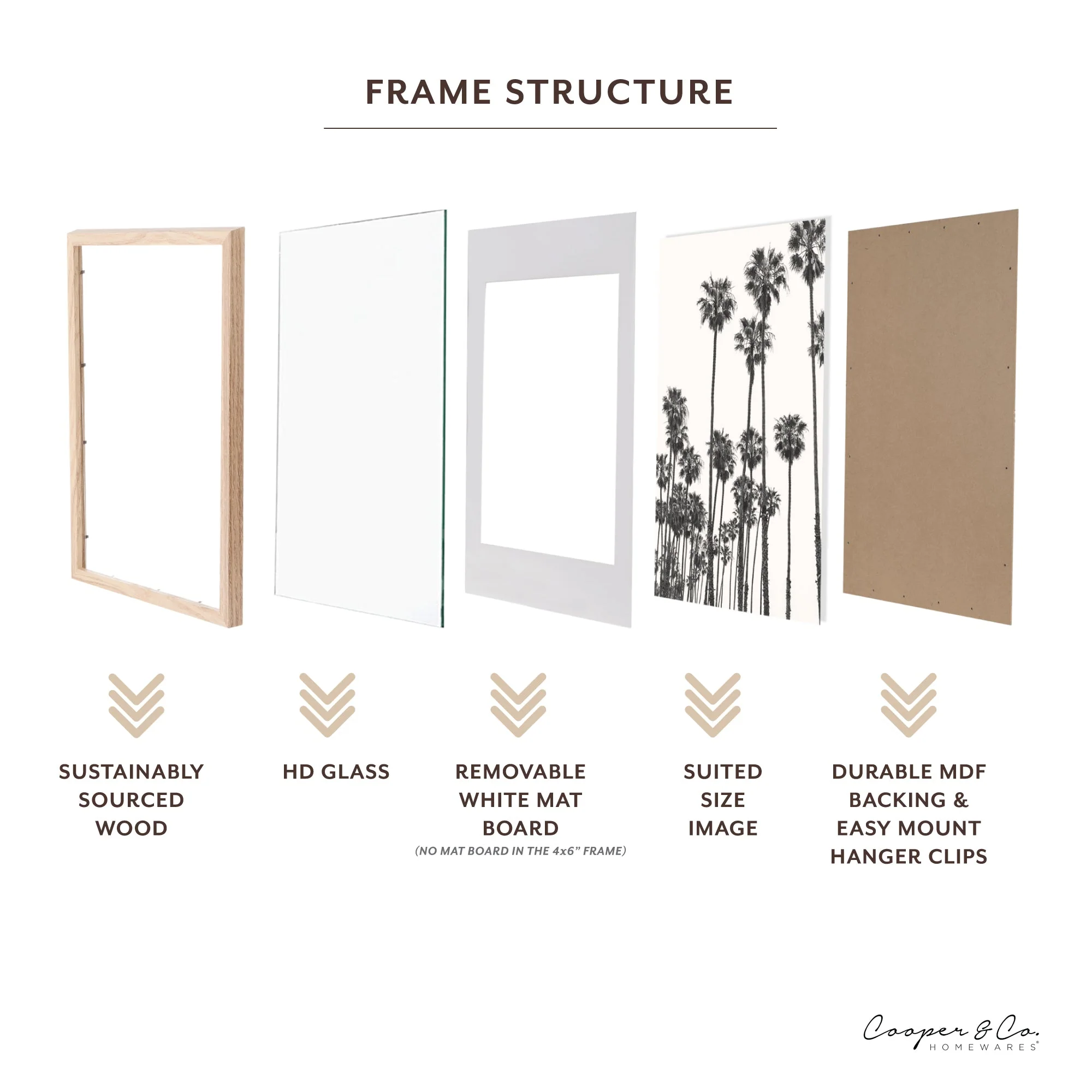 FRAME STRUCTURE

SUSTAINABLY SOURCED WOOD

HD GLASS

REMOVABLE WHITE MAT BOARD
(NO MAT BOARD IN THE 4x6" FRAME)

SUITED SIZE IMAGE

DURABLE MDF BACKING & EASY MOUNT HANGER CLIPS

Cooper & Co.
HOMEWARES