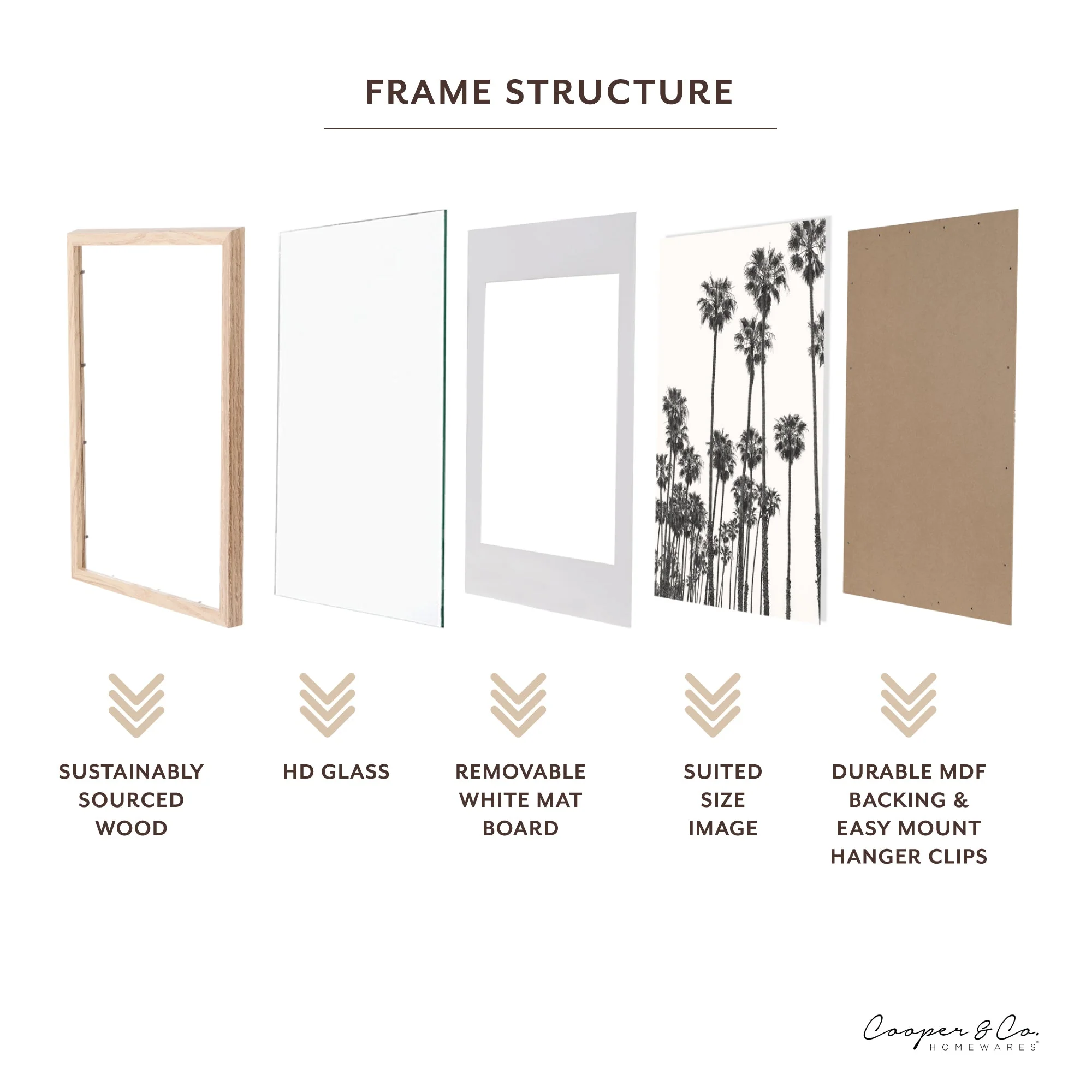 FRAME STRUCTURE

SUSTAINABLY SOURCED WOOD

HD GLASS

REMOVABLE WHITE MAT BOARD

SUITED SIZE IMAGE

DURABLE MDF BACKING & EASY MOUNT HANGER CLIPS

Cooper & Co.
HOMEWARES